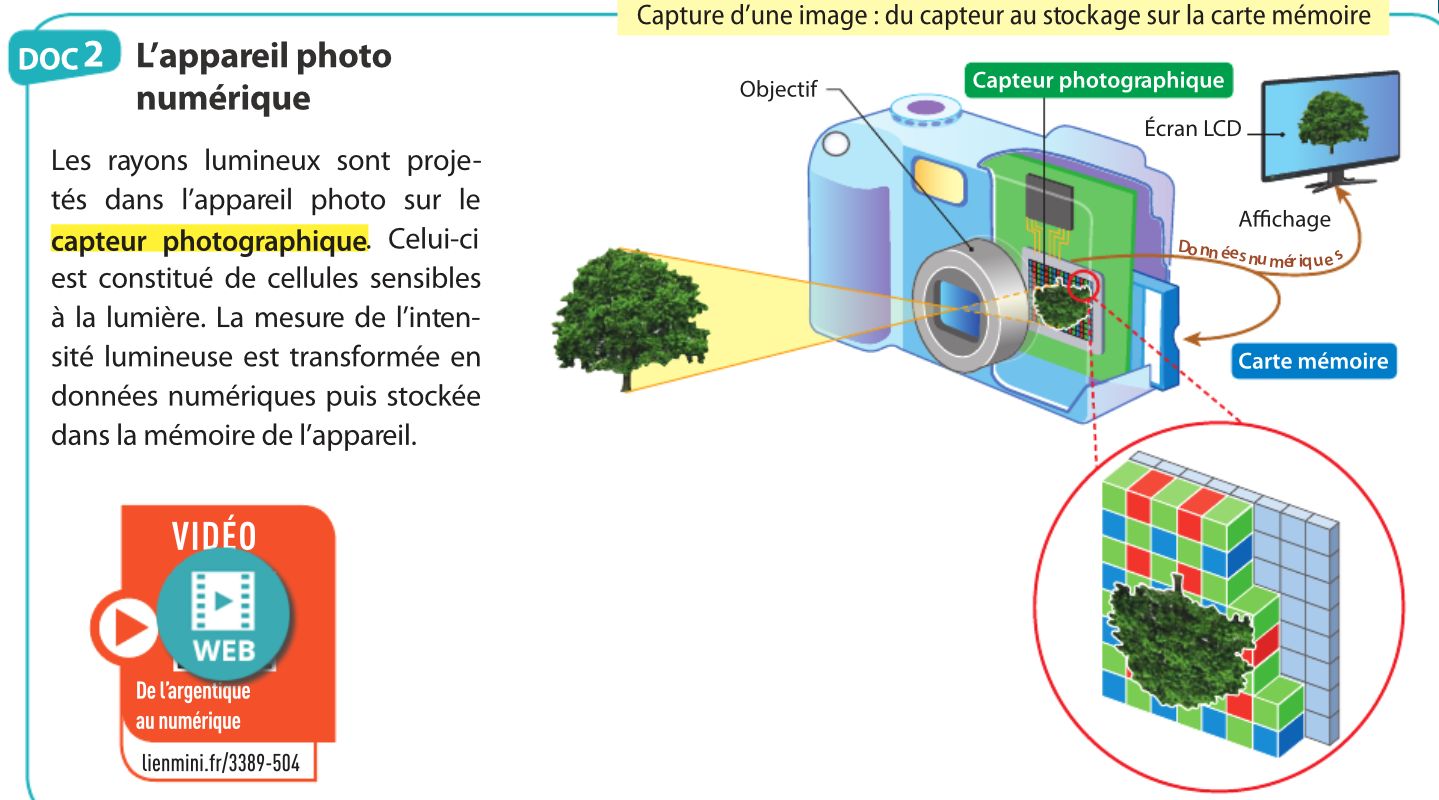 DOC 2 L'appareil photo numérique

Les rayons lumineux sont projetés dans l'appareil photo sur le capteur photographique. Celui-ci est constitué de cellules sensibles à la lumière. La mesure de l'intensité lumineuse est transformée en données numériques puis stockée dans la mémoire de l'appareil.

VIDÉO
WEB
De l'argentique au numérique
lienmini.fr/3389-504

Capture d'une image : du capteur au stockage sur la carte mémoire

Objectif
Capteur photographique
Écran LCD
Affichage
Données numériques
Carte mémoire